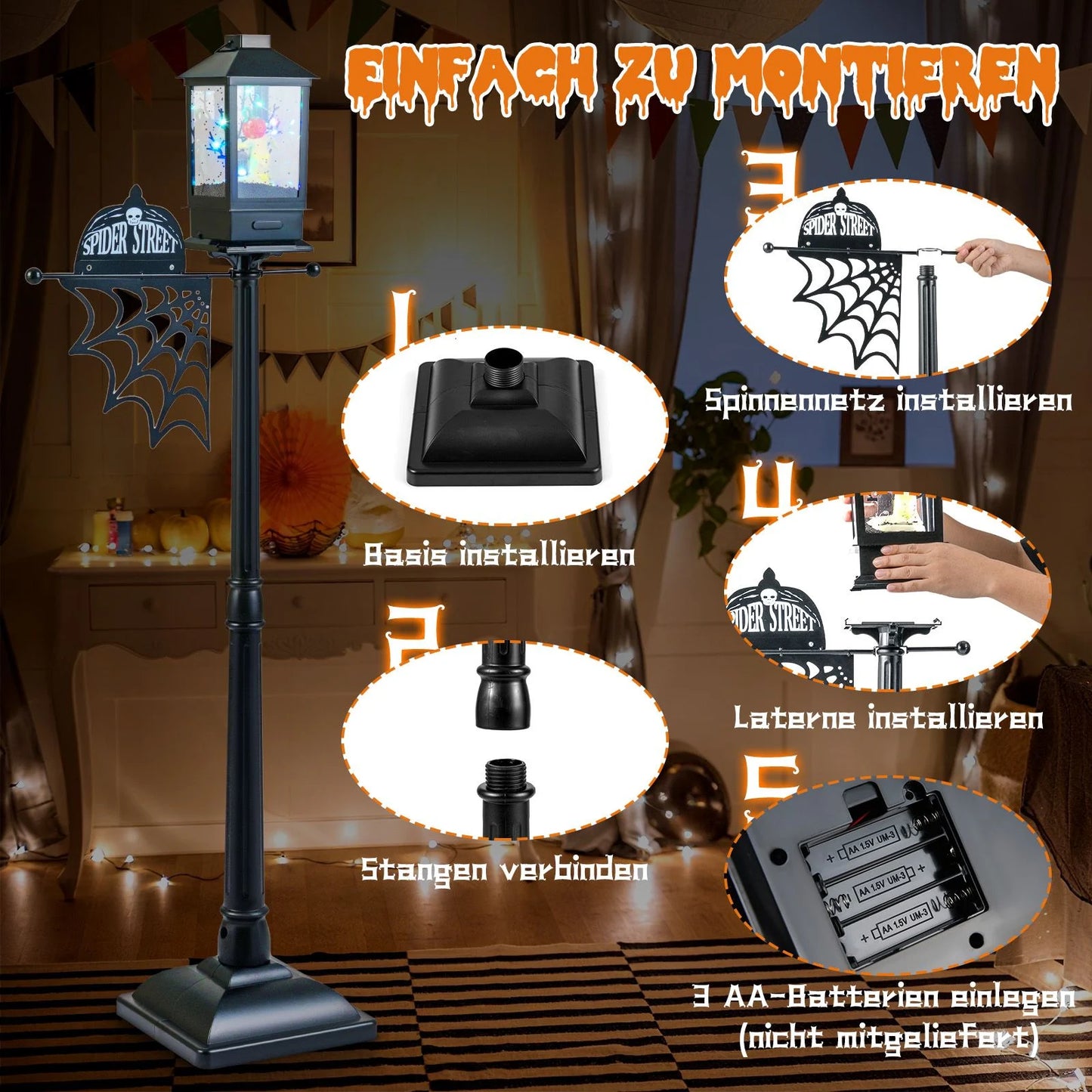 EINFACH ZU MONTIEREN

SPIDER STREET

1

Basis installieren

2

Stangen verbinden

3

SPIDER STREET

Spinnennetz installieren

4

SPIDER STREET

Laterne installieren

5

AA 1.5V UM-3

AA 1.5V UM-3

AA 1.5V UM-3

3 AA-Batterien einlegen (nicht mitgeliefert)