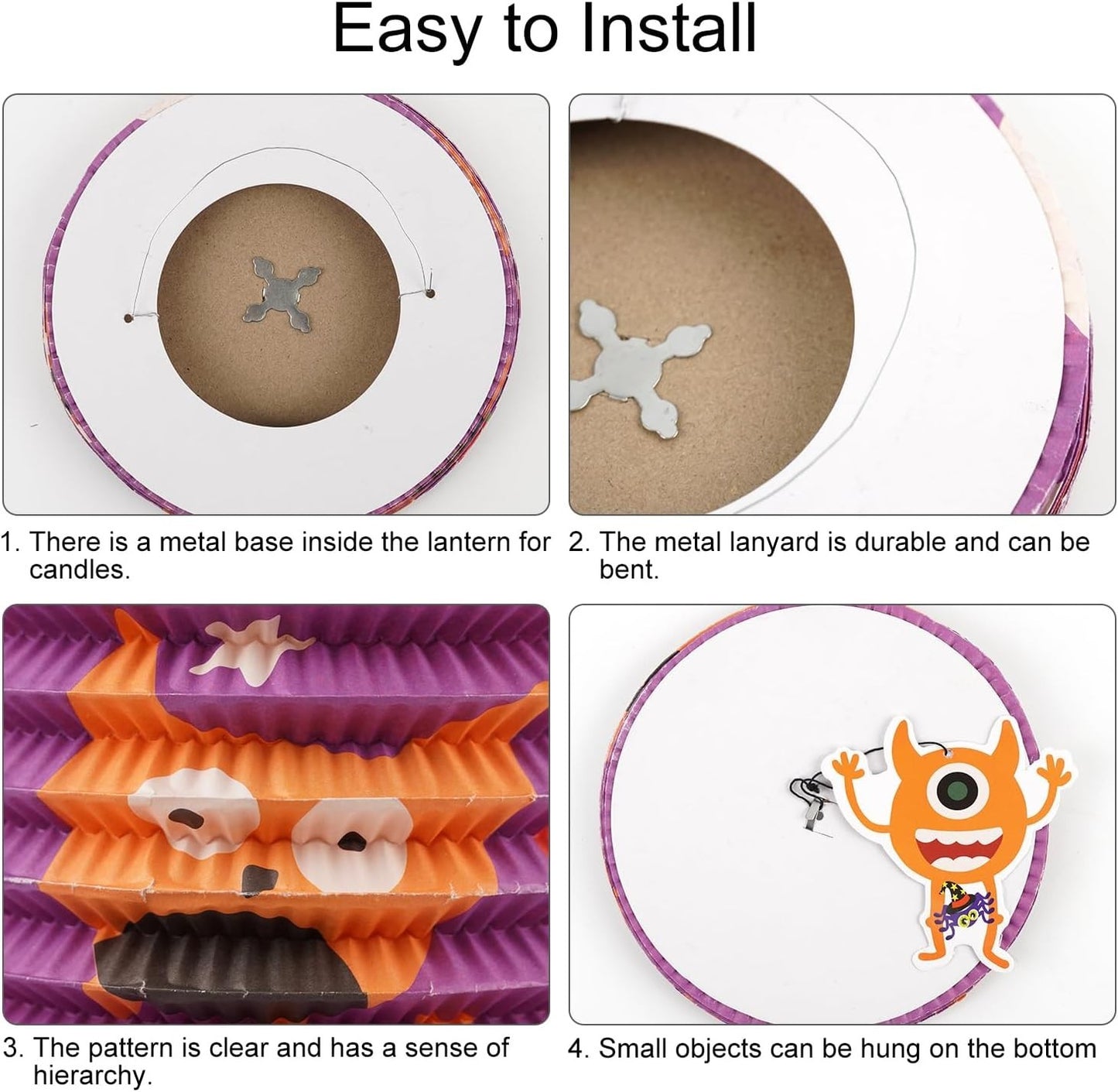 Easy to Install

1. There is a metal base inside the lantern for candles.

2. The metal lanyard is durable and can be bent.

3. The pattern is clear and has a sense of hierarchy.

4. Small objects can be hung on the bottom